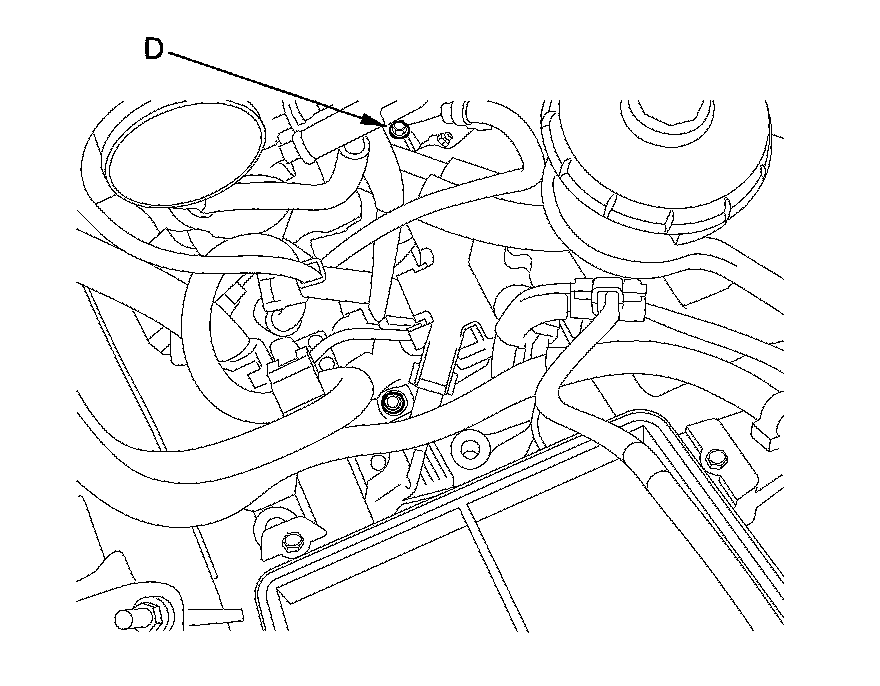 D