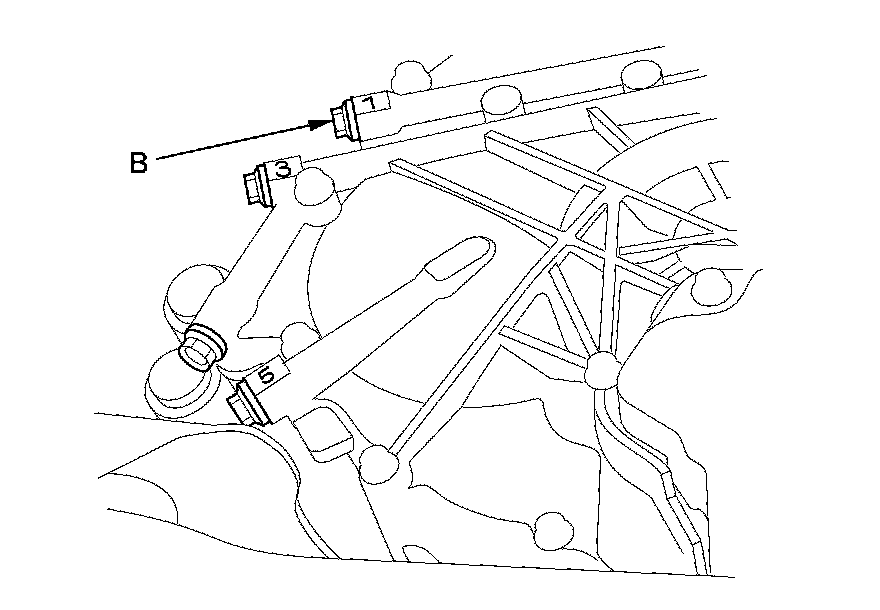 1
B
3
5