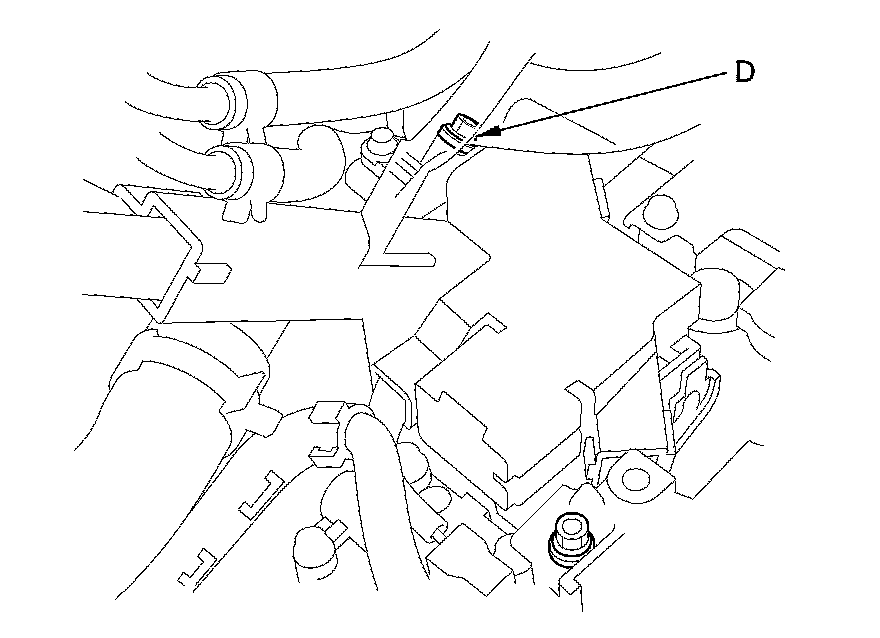 D