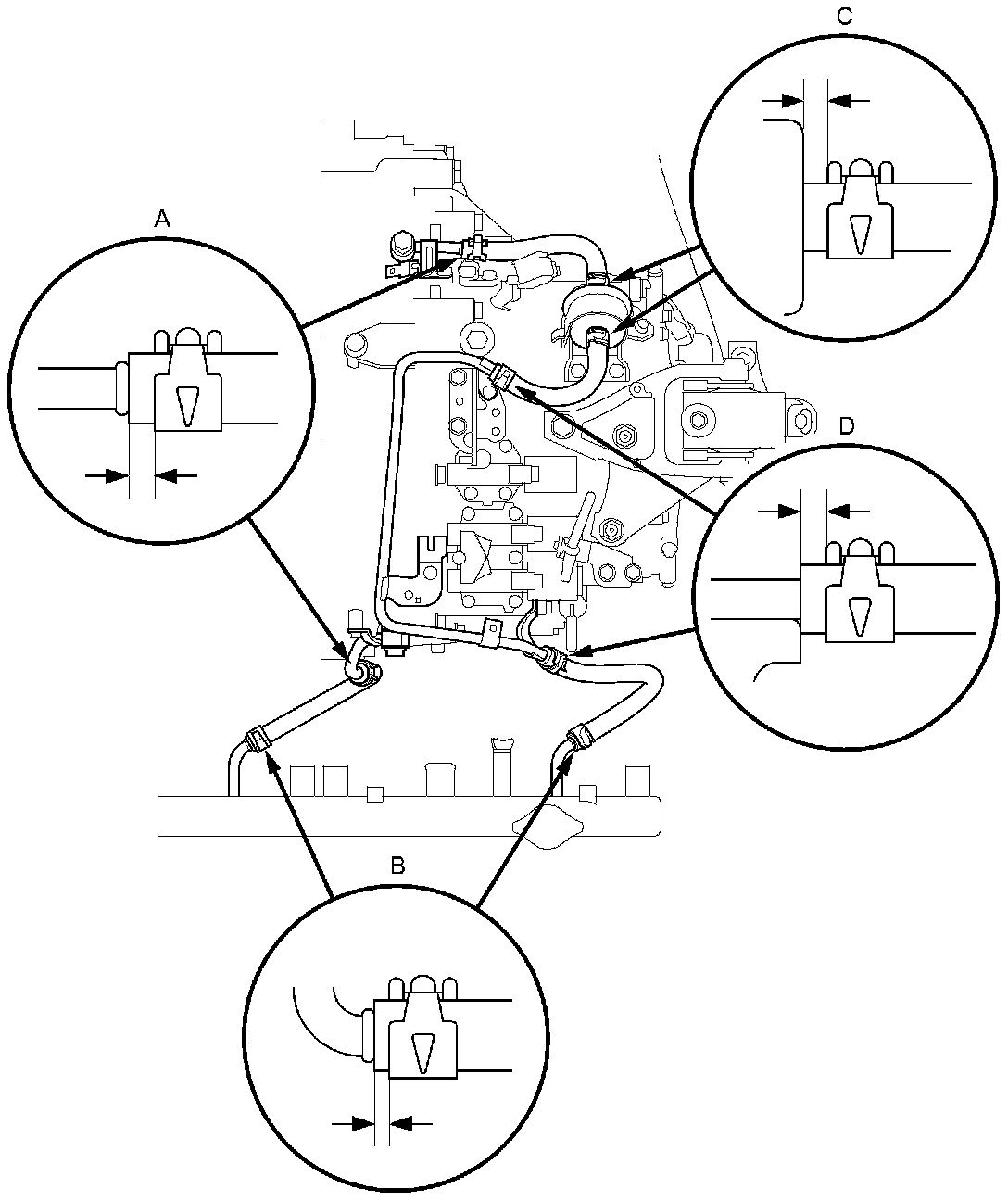 C

A

D

B