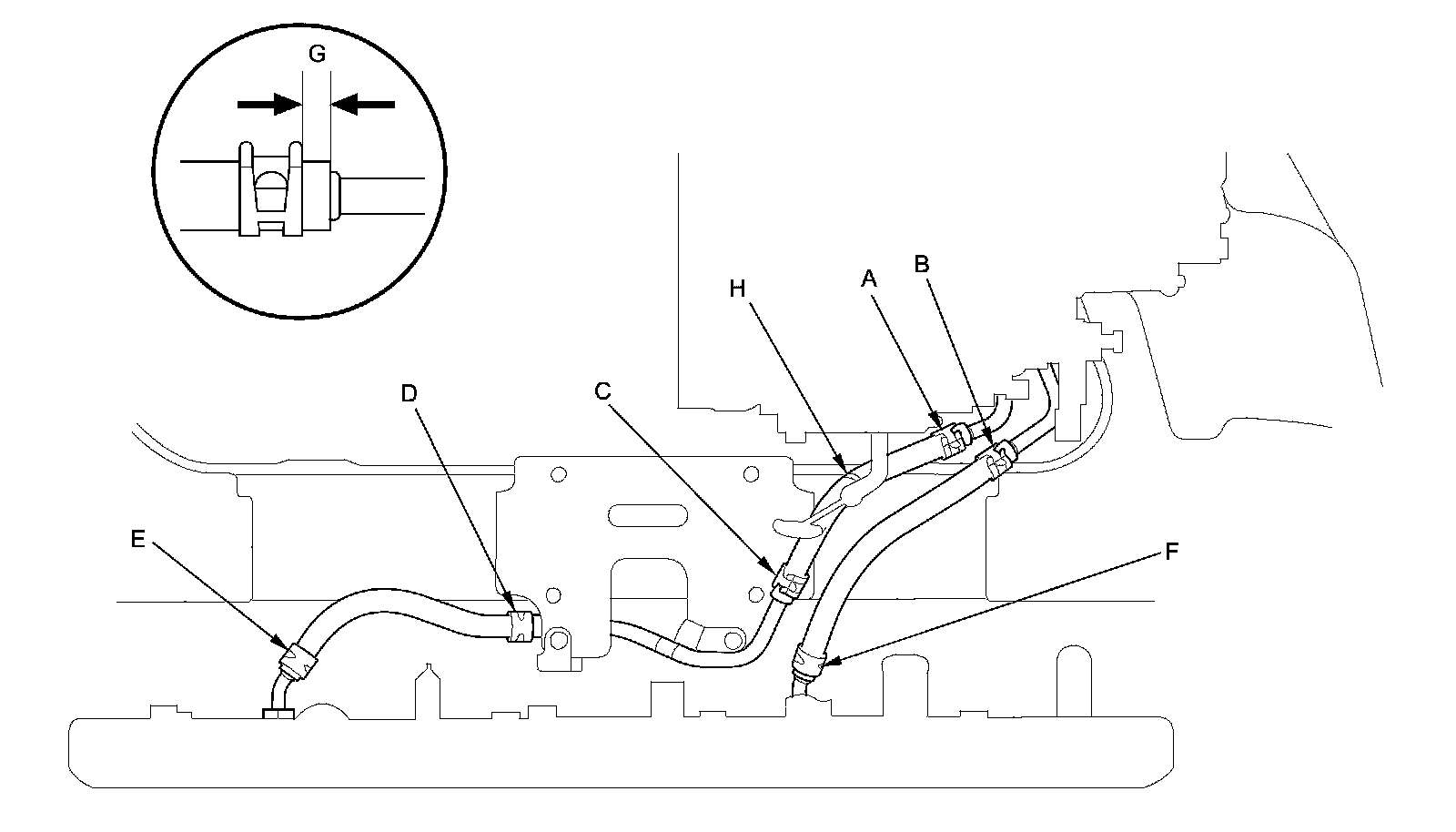 G
H
A
B
D
C
E
F