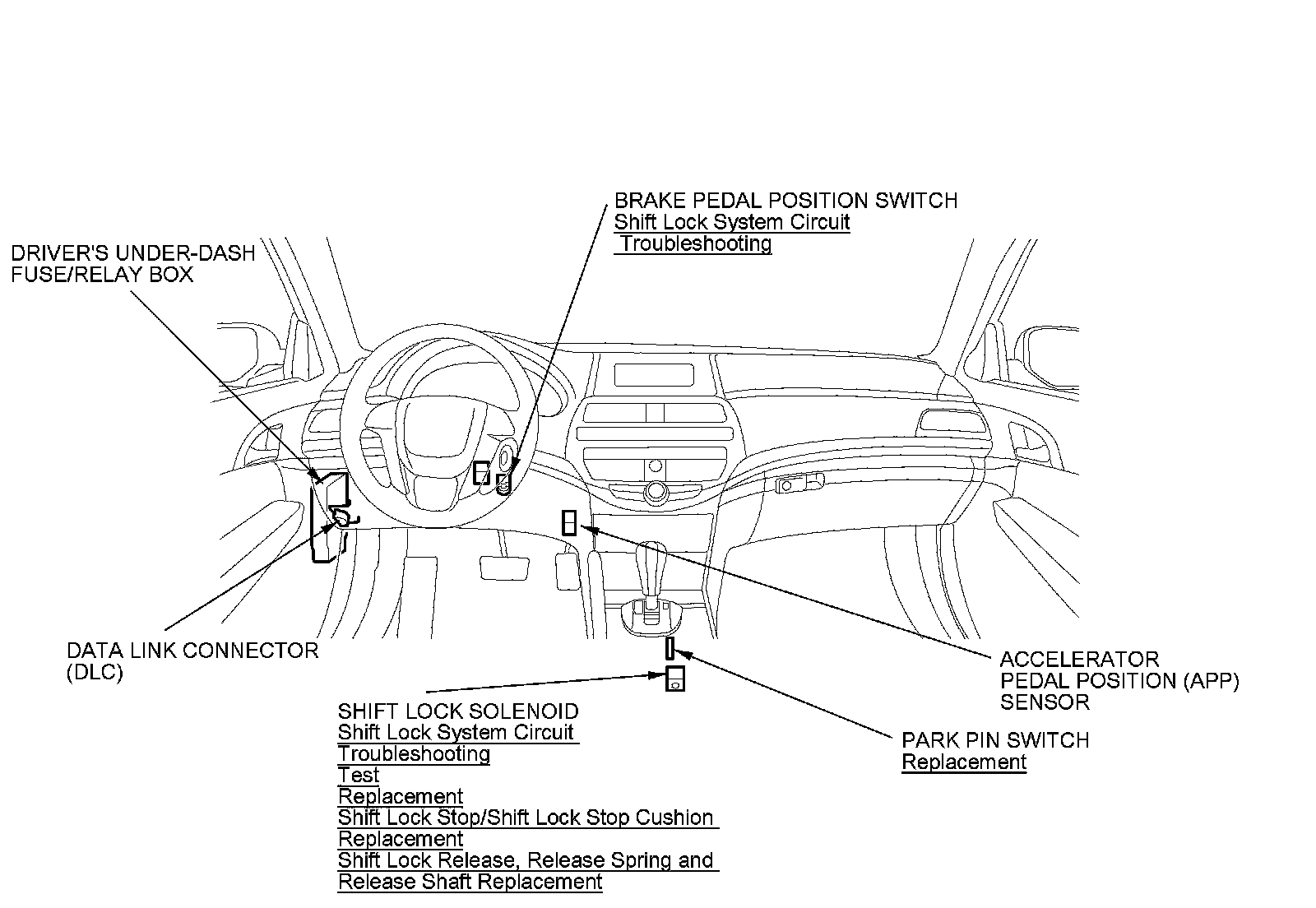 BRAKE PEDAL POSITION SWITCH
Shift Lock System Circuit
Troubleshooting

DRIVER'S UNDER-DASH
FUSE/RELAY BOX

DATA LINK CONNECTOR
(DLC)

ACCELERATOR
PEDAL POSITION (APP)
SENSOR

SHIFT LOCK SOLENOID
Shift Lock System Circuit
Troubleshooting
Test
Replacement
Shift Lock Stop/Shift Lock Stop Cushion
Replacement
Shift Lock Release, Release Spring and
Release Shaft Replacement

PARK PIN SWITCH
Replacement