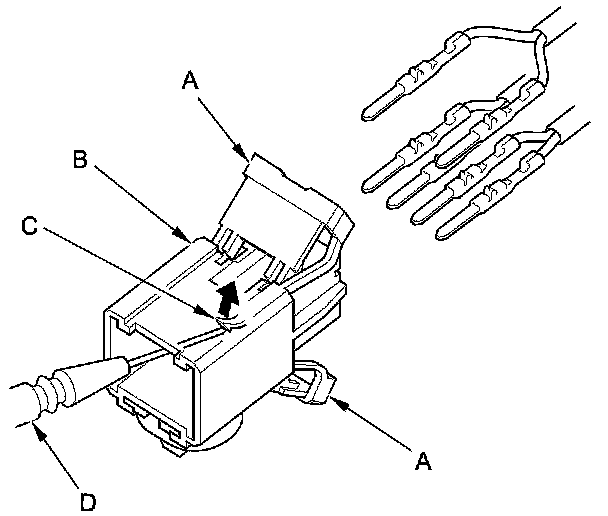 A
B
C
A
D