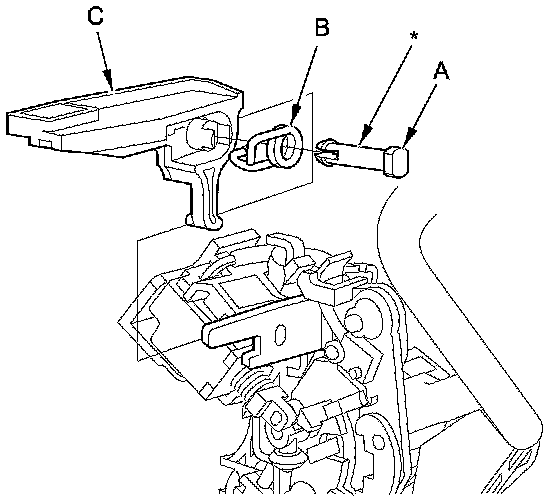 C
B
*
A