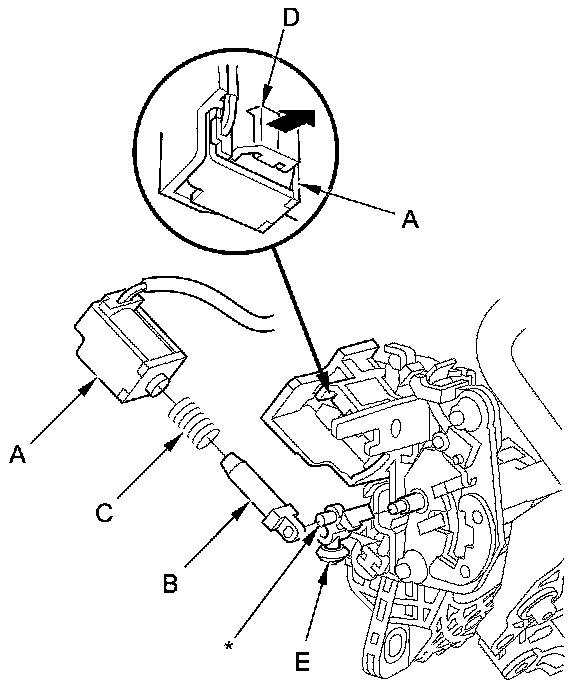 D
A
A
C
B
*
E