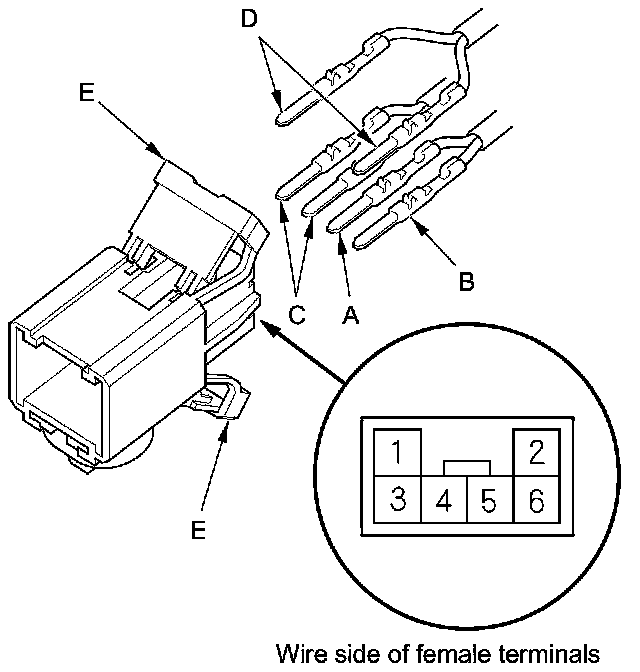 D

E

C

A

B

E

1

2

3

4

5

6

Wire side of female terminals