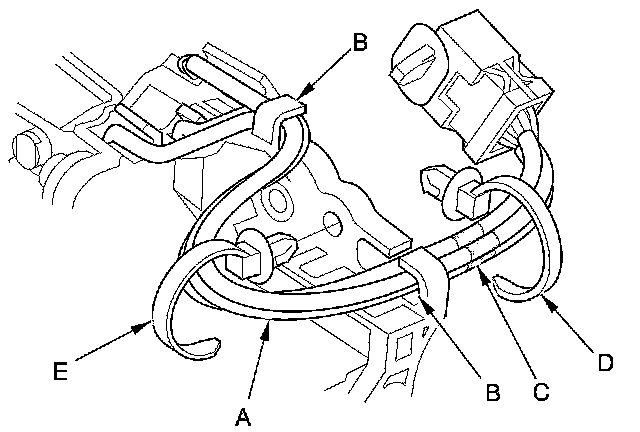 B
E
A
B
C
D