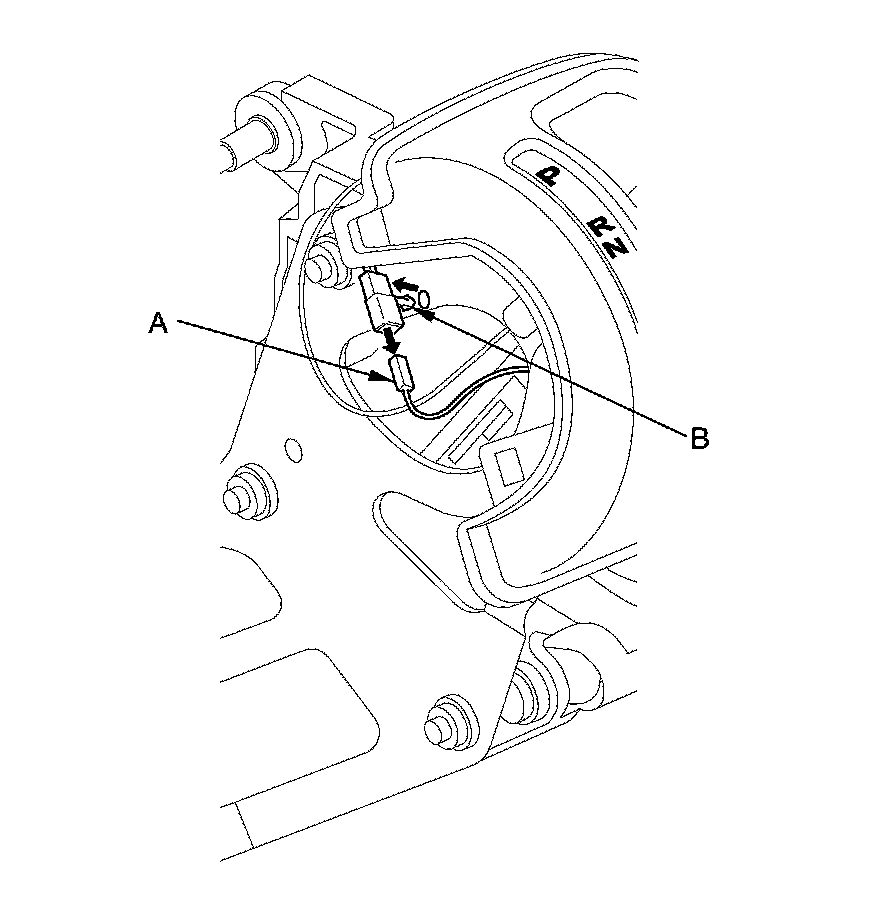 P
R
N
A
B