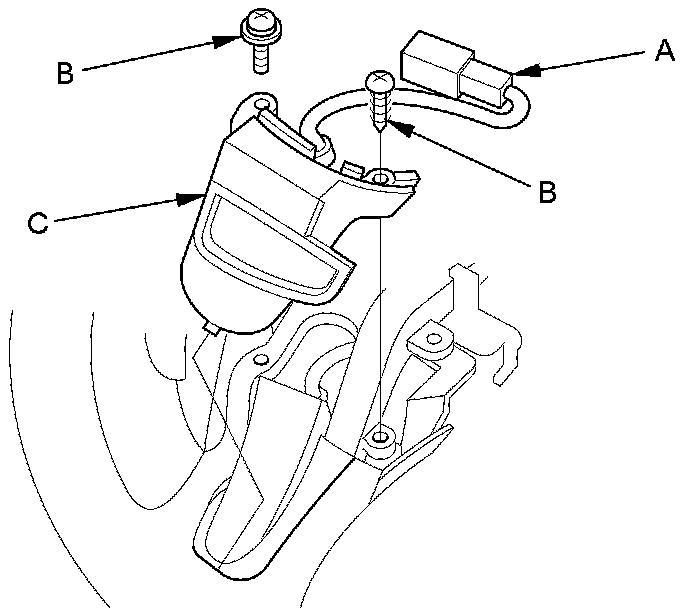 B
A
B
C