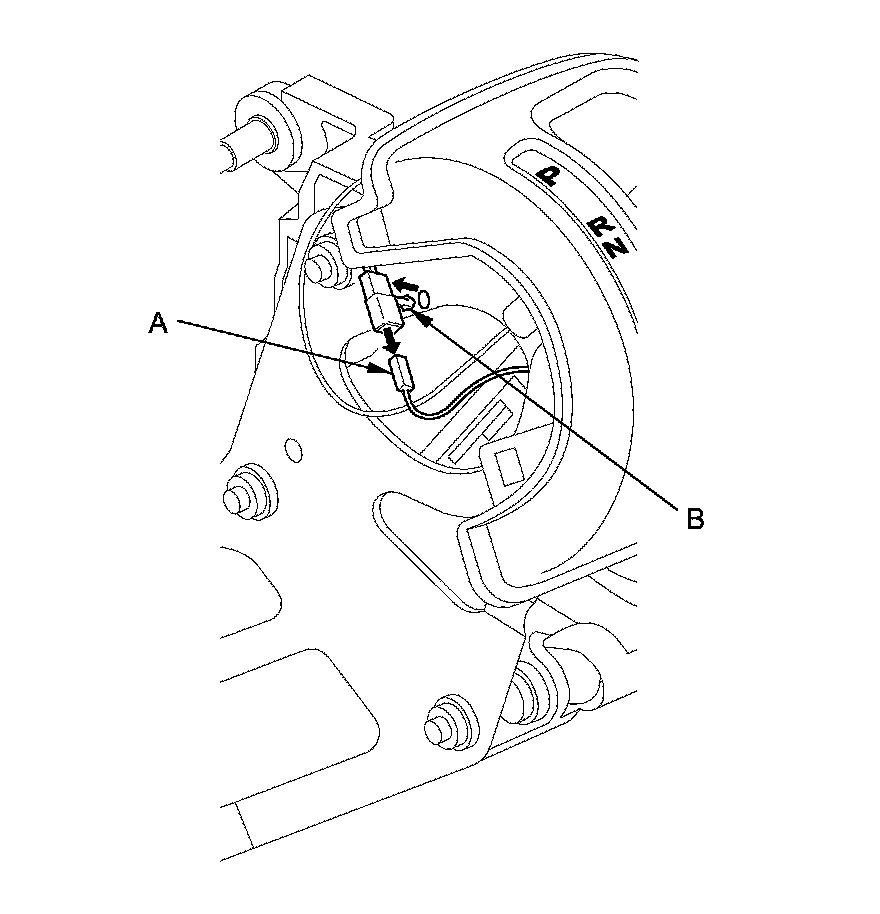 P
R
N
A
B