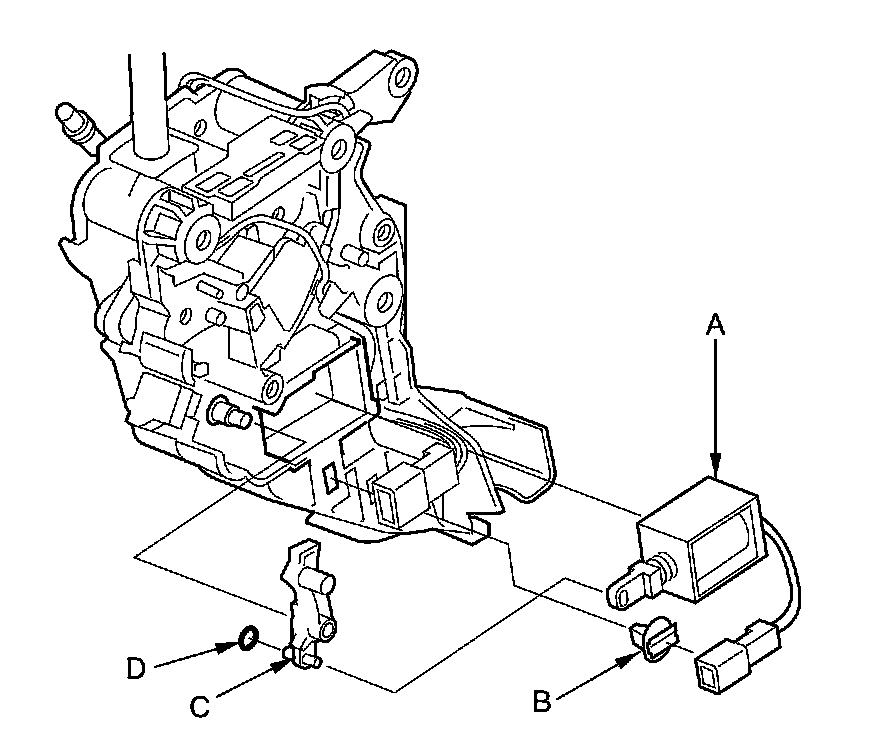 A
D
C
B