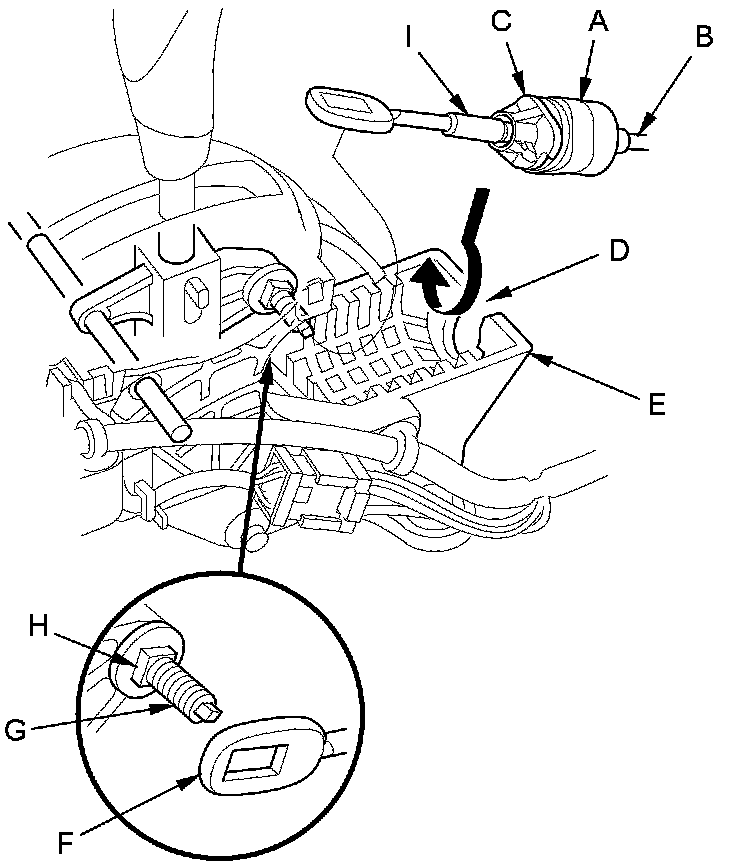 I
C
A
B
D
E
H
G
F