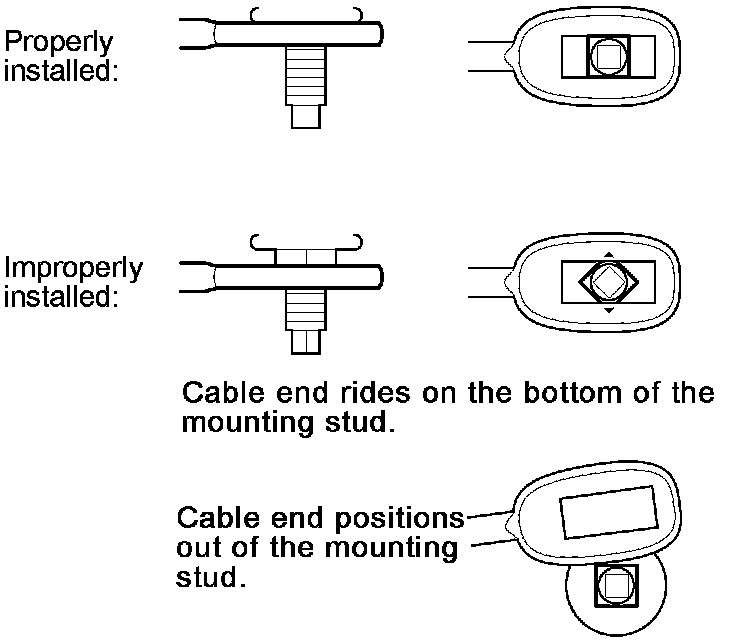 Properly installed:

Improperly installed:

Cable end rides on the bottom of the mounting stud.

Cable end positions out of the mounting stud.