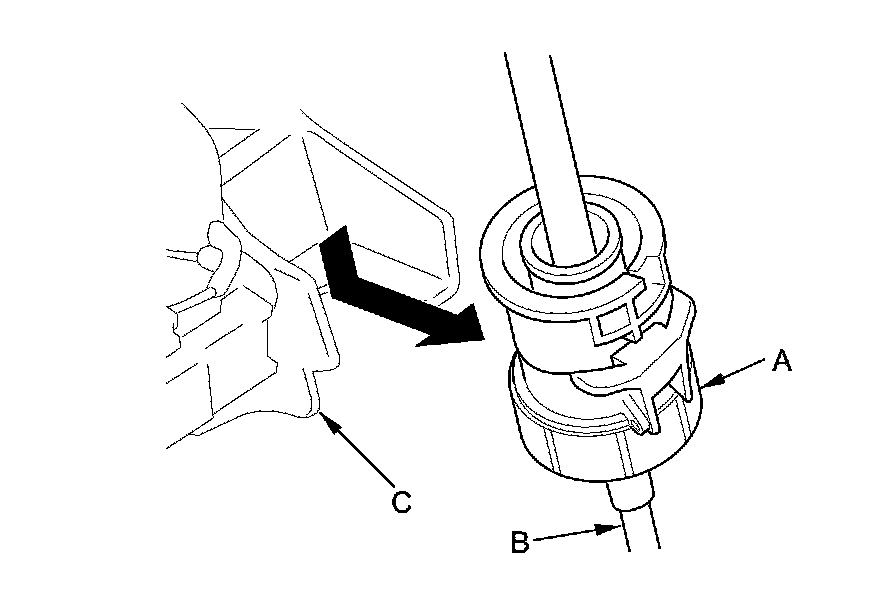 A

C

B