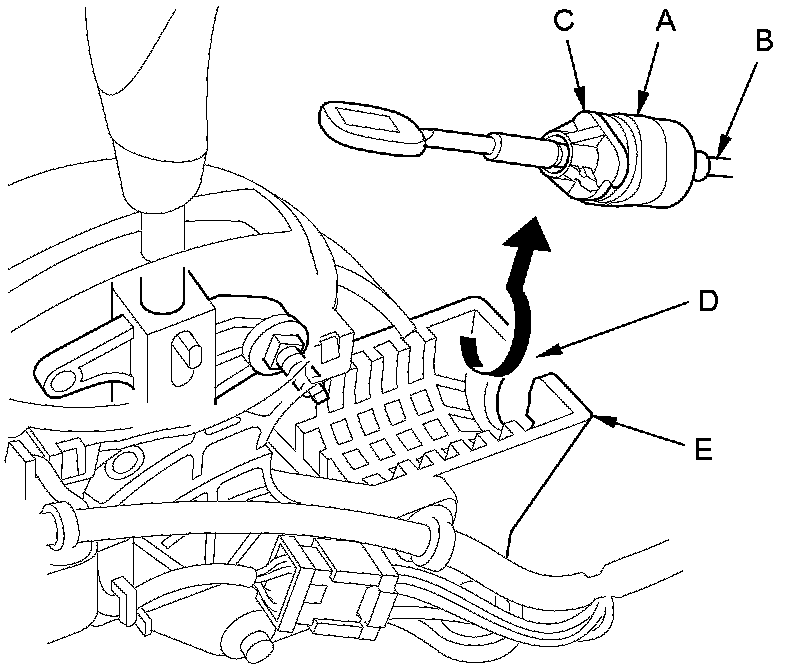 C
A
B
D
E