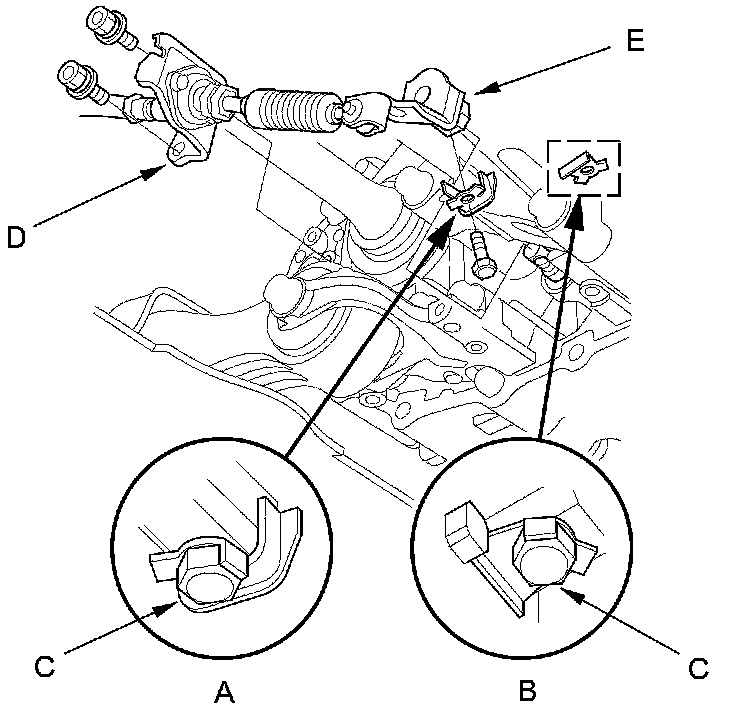 E
D
C
A
B
C