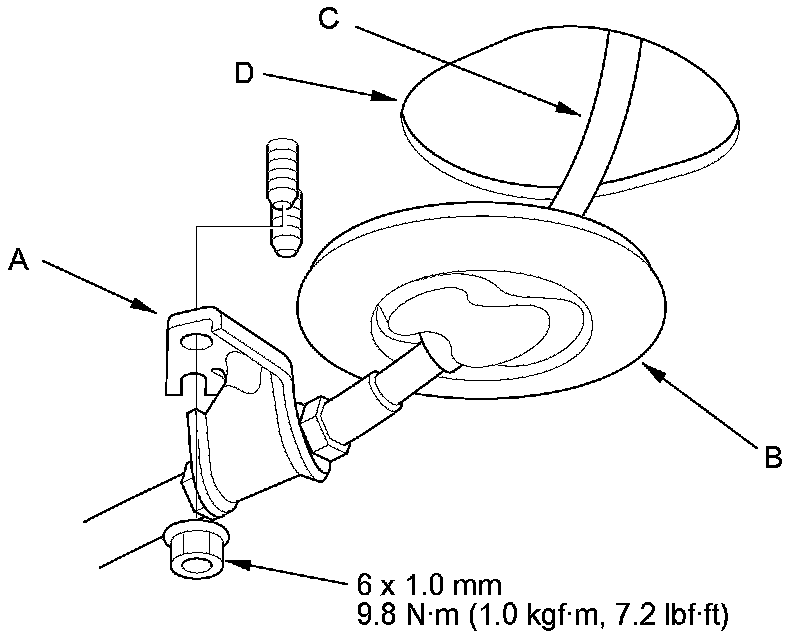 C

D

A

B

6 x 1.0 mm
9.8 N·m (1.0 kgf·m, 7.2 lbf·ft)