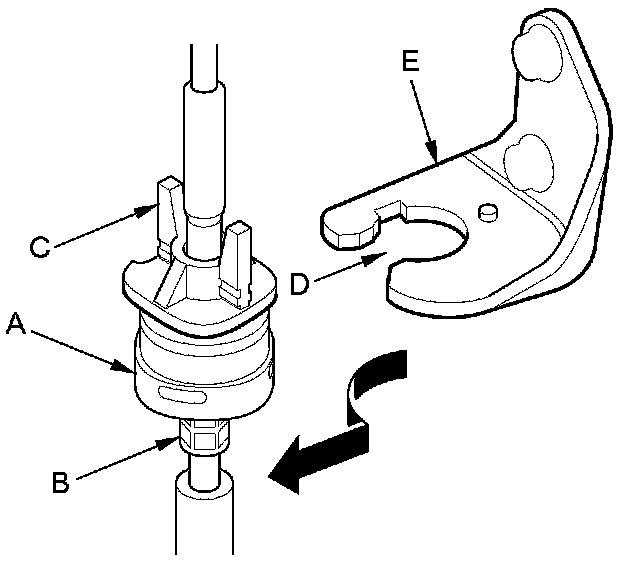 E
C
D
A
B