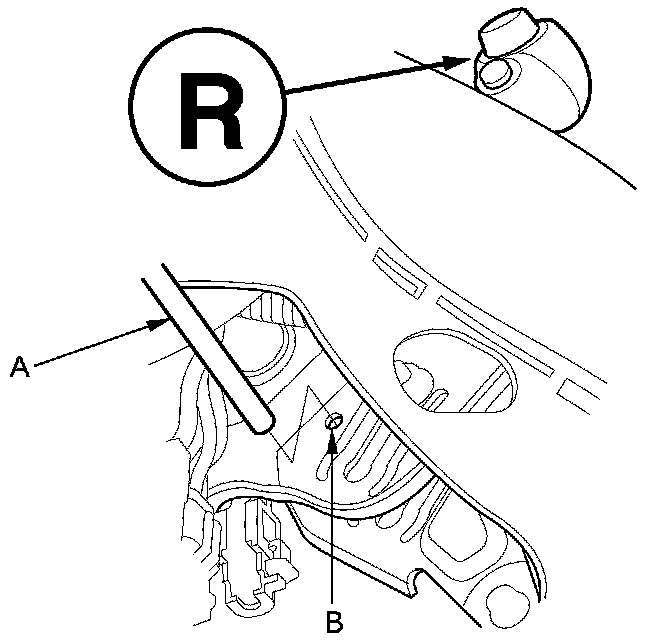 R

A

B