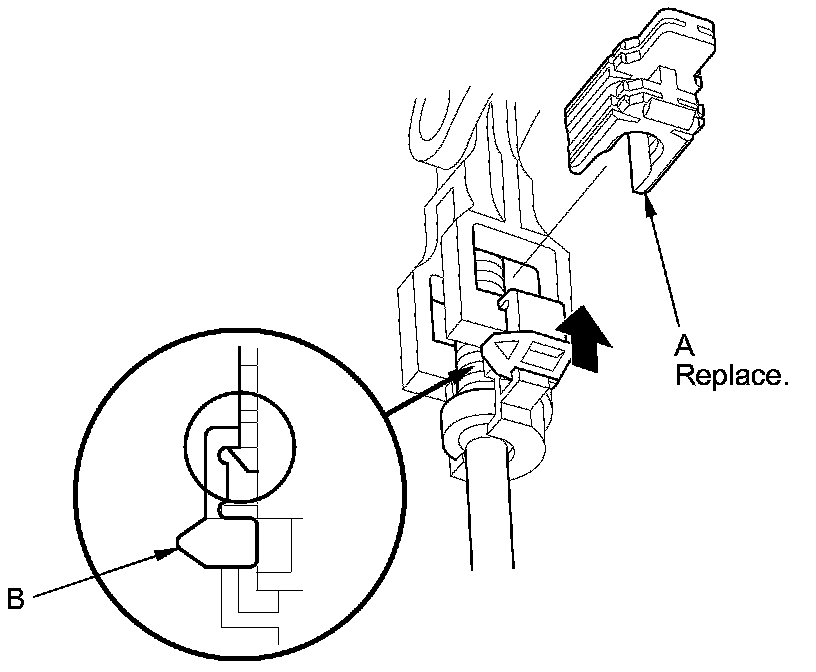 A
Replace.

B