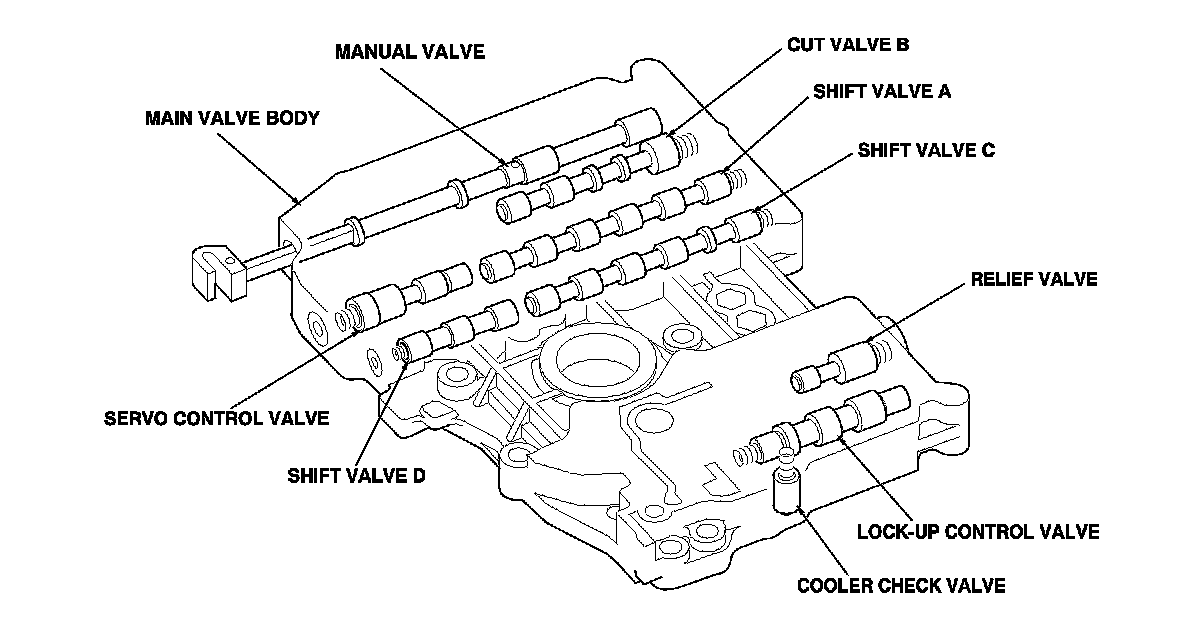 MANUAL VALVE

CUT VALVE B

SHIFT VALVE A

MAIN VALVE BODY

SHIFT VALVE C

RELIEF VALVE

SERVO CONTROL VALVE

SHIFT VALVE D

LOCK-UP CONTROL VALVE

COOLER CHECK VALVE