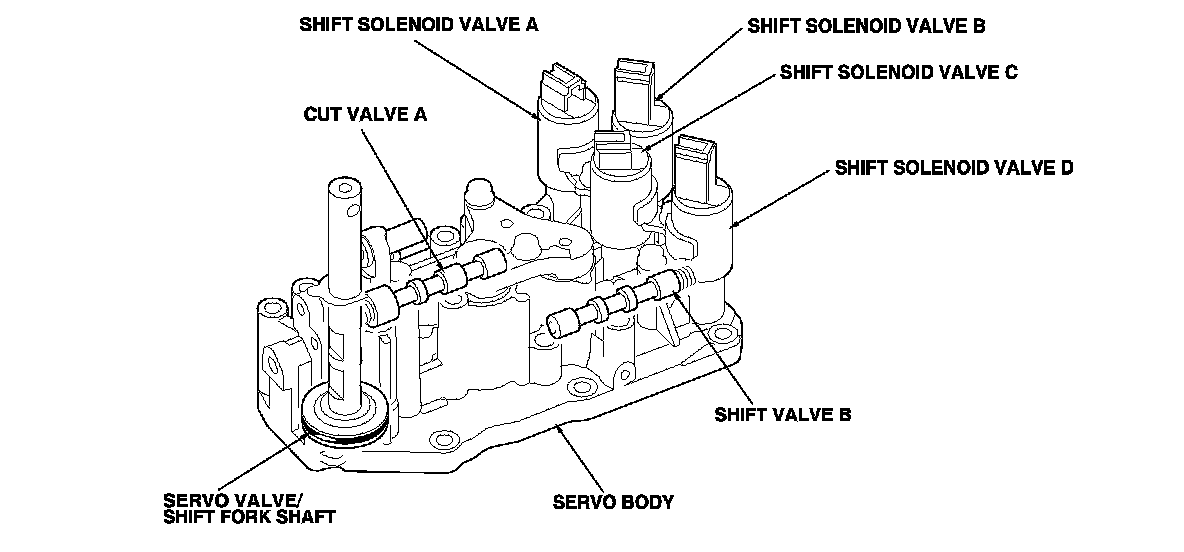 SHIFT SOLENOID VALVE A
SHIFT SOLENOID VALVE B
SHIFT SOLENOID VALVE C
CUT VALVE A
SHIFT SOLENOID VALVE D
SHIFT VALVE B
SERVO VALVE/
SHIFT FORK SHAFT
SERVO BODY