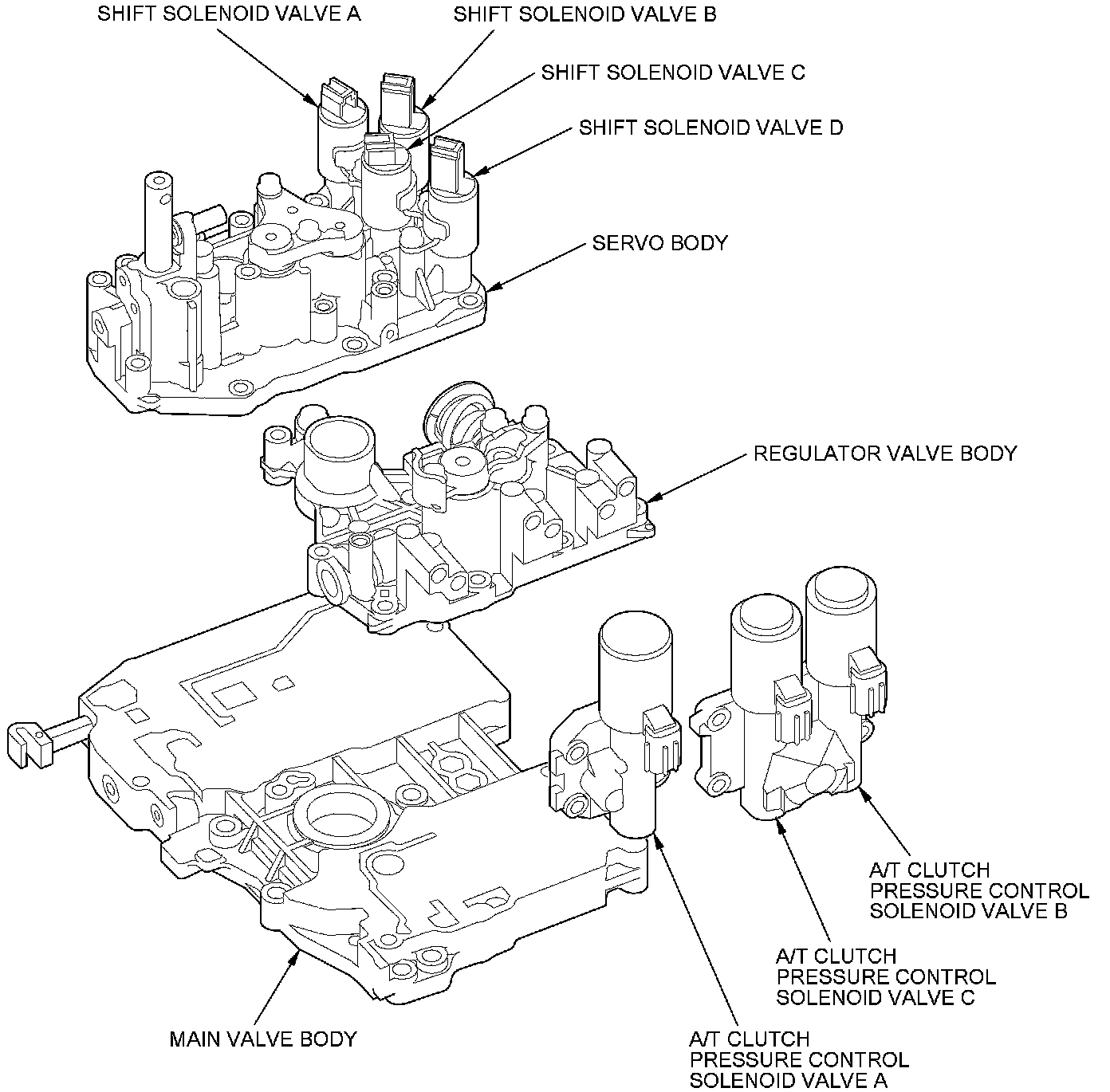 SHIFT SOLENOID VALVE A
SHIFT SOLENOID VALVE B
SHIFT SOLENOID VALVE C
SHIFT SOLENOID VALVE D
SERVO BODY
REGULATOR VALVE BODY
A/T CLUTCH PRESSURE CONTROL SOLENOID VALVE B
A/T CLUTCH PRESSURE CONTROL SOLENOID VALVE C
MAIN VALVE BODY
A/T CLUTCH PRESSURE CONTROL SOLENOID VALVE A