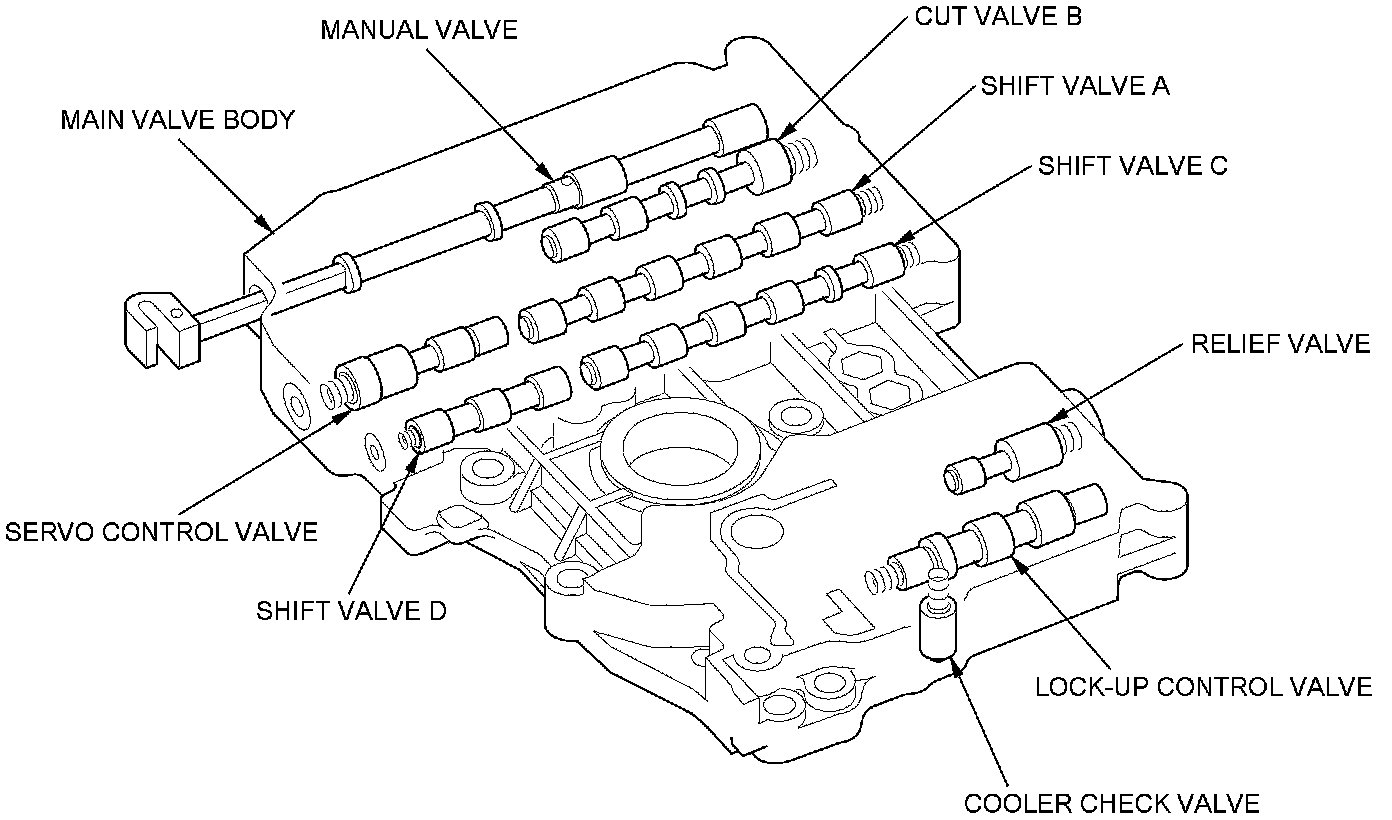 MANUAL VALVE
CUT VALVE B
SHIFT VALVE A
MAIN VALVE BODY
SHIFT VALVE C
RELIEF VALVE
SERVO CONTROL VALVE
SHIFT VALVE D
LOCK-UP CONTROL VALVE
COOLER CHECK VALVE