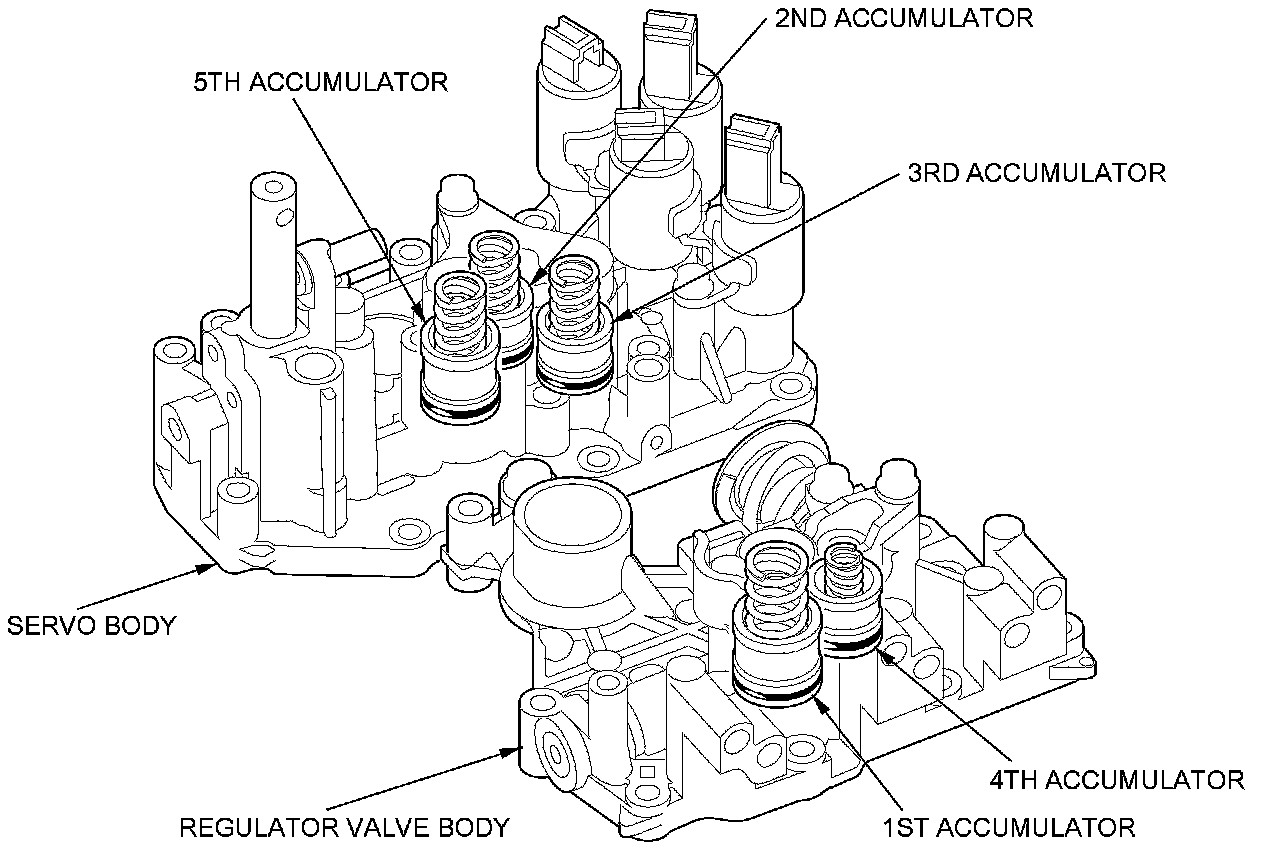 2ND ACCUMULATOR

5TH ACCUMULATOR

3RD ACCUMULATOR

SERVO BODY

4TH ACCUMULATOR

REGULATOR VALVE BODY

1ST ACCUMULATOR