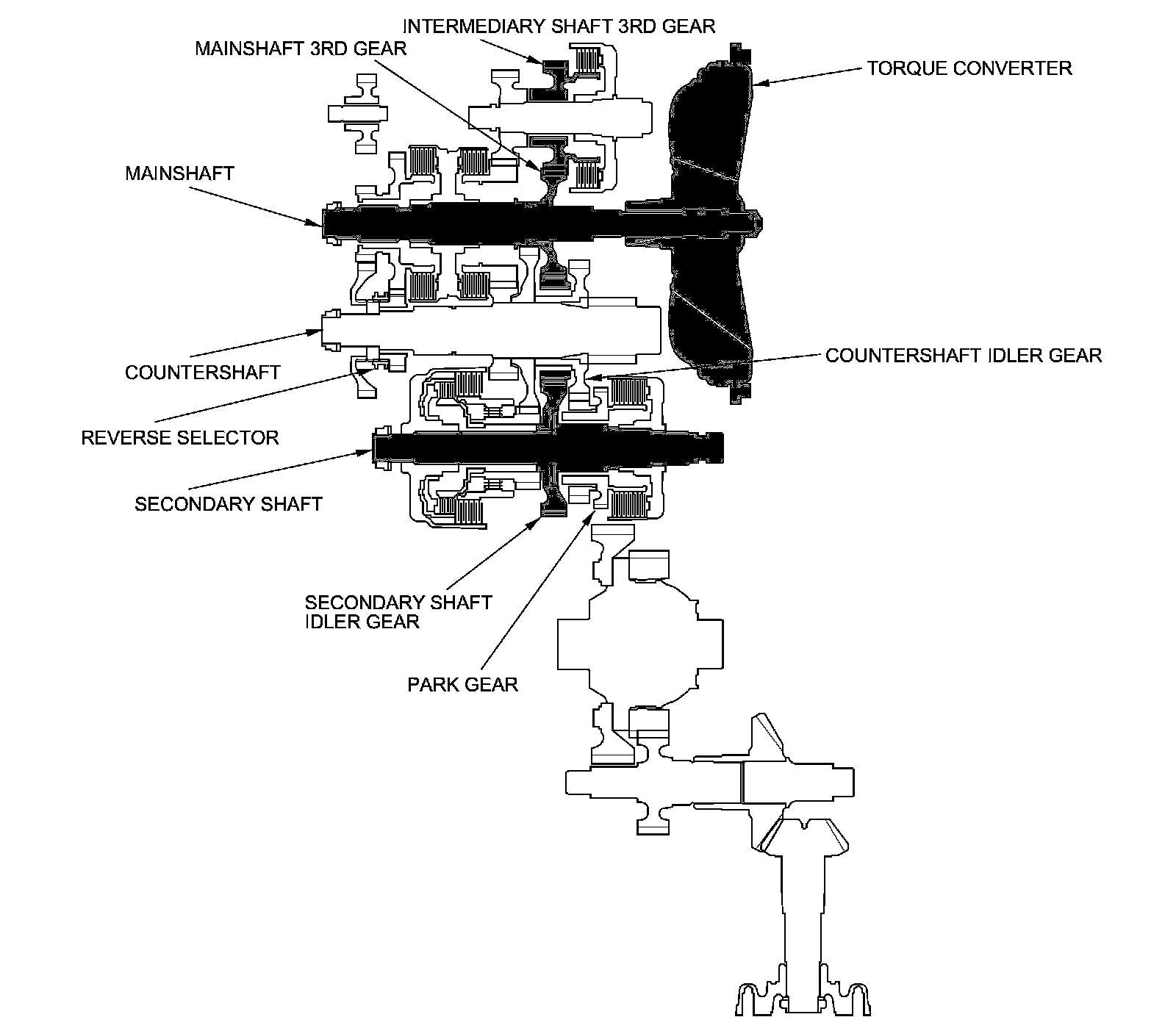 INTERMEDIARY SHAFT 3RD GEAR
MAINSHAFT 3RD GEAR
TORQUE CONVERTER
MAINSHAFT
COUNTERSHAFT
COUNTERSHAFT IDLER GEAR
REVERSE SELECTOR
SECONDARY SHAFT
SECONDARY SHAFT IDLER GEAR
PARK GEAR