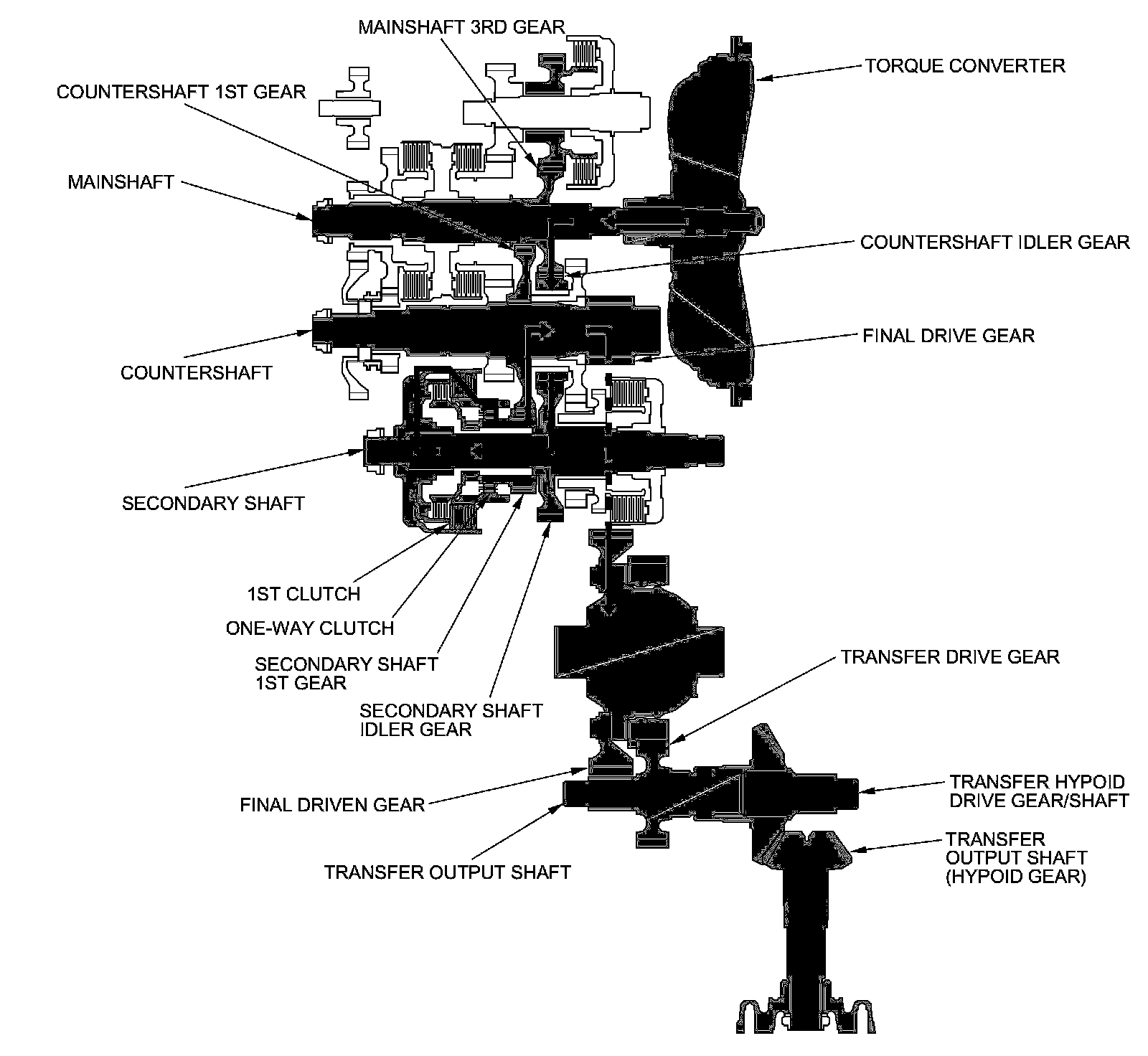 MAINSHAFT 3RD GEAR

TORQUE CONVERTER

COUNTERSHAFT 1ST GEAR

MAINSHAFT

COUNTERSHAFT IDLER GEAR

FINAL DRIVE GEAR

COUNTERSHAFT

SECONDARY SHAFT

1ST CLUTCH

ONE-WAY CLUTCH

SECONDARY SHAFT 1ST GEAR

SECONDARY SHAFT IDLER GEAR

TRANSFER DRIVE GEAR

FINAL DRIVEN GEAR

TRANSFER HYPOID DRIVE GEAR/SHAFT

TRANSFER OUTPUT SHAFT

TRANSFER OUTPUT SHAFT (HYPOID GEAR)