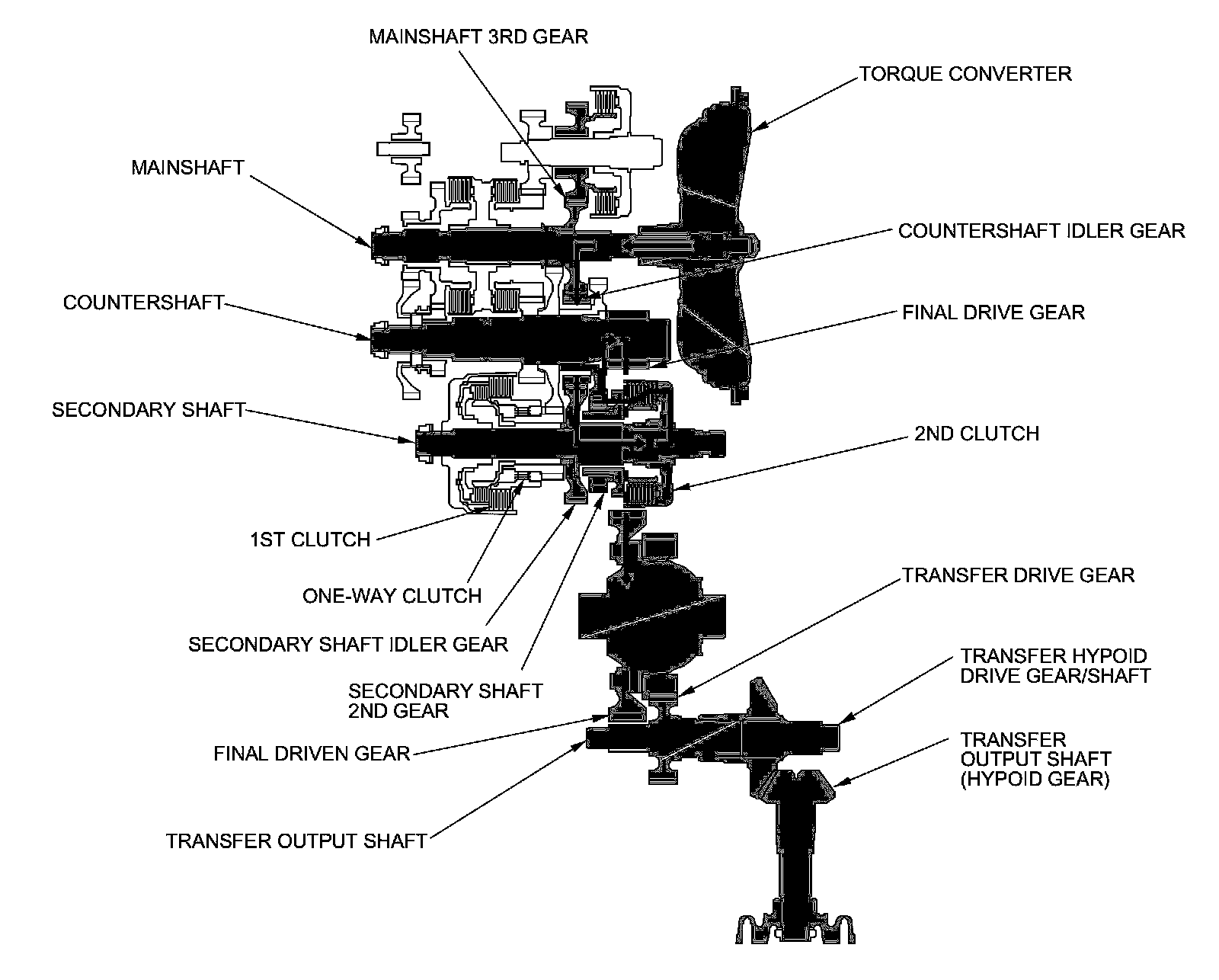 MAINSHAFT 3RD GEAR

TORQUE CONVERTER

MAINSHAFT

COUNTERSHAFT IDLER GEAR

COUNTERSHAFT

FINAL DRIVE GEAR

SECONDARY SHAFT

2ND CLUTCH

1ST CLUTCH

ONE-WAY CLUTCH

TRANSFER DRIVE GEAR

SECONDARY SHAFT IDLER GEAR

TRANSFER HYPOID DRIVE GEAR/SHAFT

SECONDARY SHAFT 2ND GEAR

FINAL DRIVEN GEAR

TRANSFER OUTPUT SHAFT (HYPOID GEAR)

TRANSFER OUTPUT SHAFT