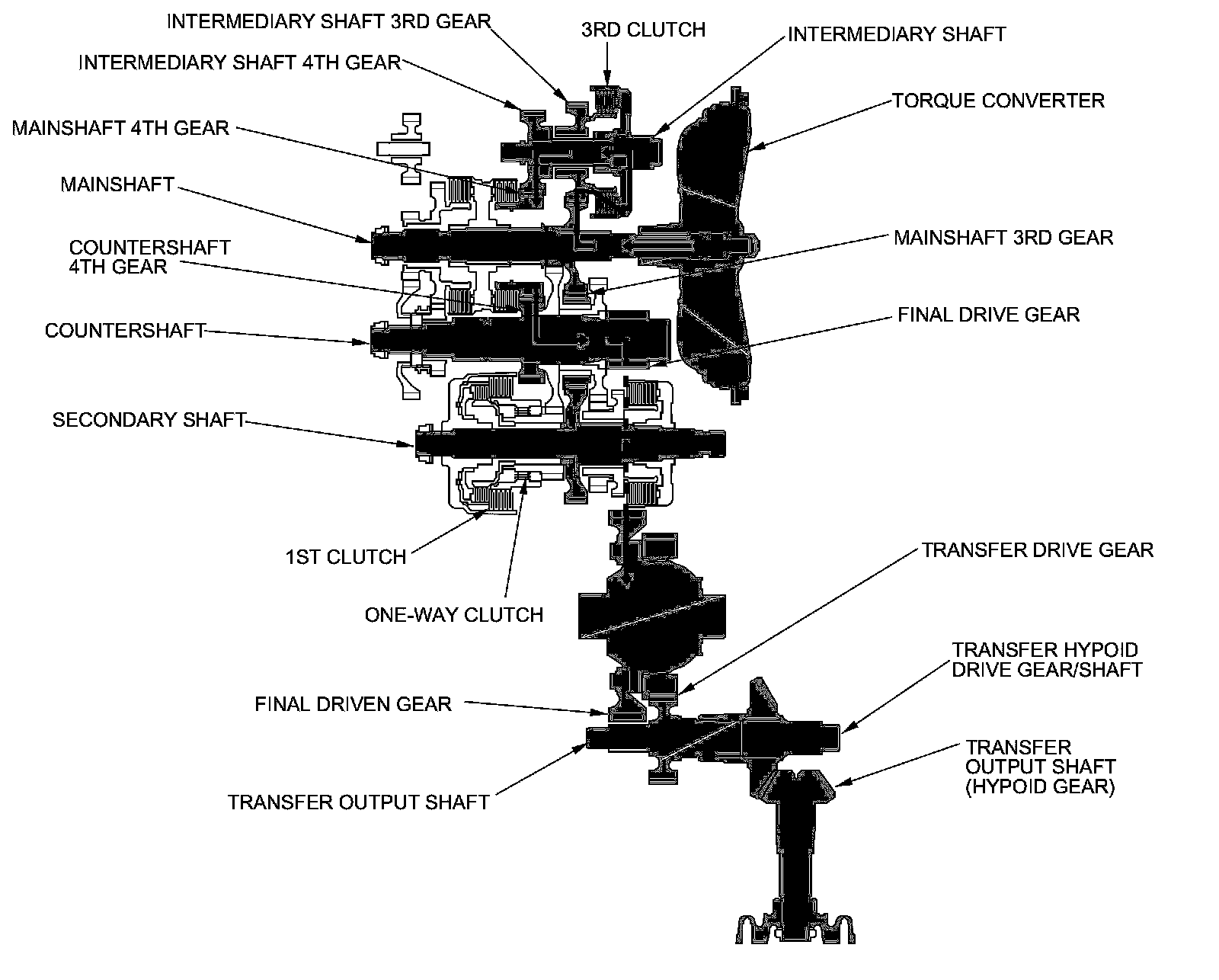 INTERMEDIARY SHAFT 3RD GEAR
3RD CLUTCH
INTERMEDIARY SHAFT
INTERMEDIARY SHAFT 4TH GEAR
TORQUE CONVERTER
MAINSHAFT 4TH GEAR
MAINSHAFT
MAINSHAFT 3RD GEAR
COUNTERSHAFT 4TH GEAR
FINAL DRIVE GEAR
COUNTERSHAFT
SECONDARY SHAFT
1ST CLUTCH
TRANSFER DRIVE GEAR
ONE-WAY CLUTCH
TRANSFER HYPOID DRIVE GEAR/SHAFT
FINAL DRIVEN GEAR
TRANSFER OUTPUT SHAFT (HYPOID GEAR)
TRANSFER OUTPUT SHAFT