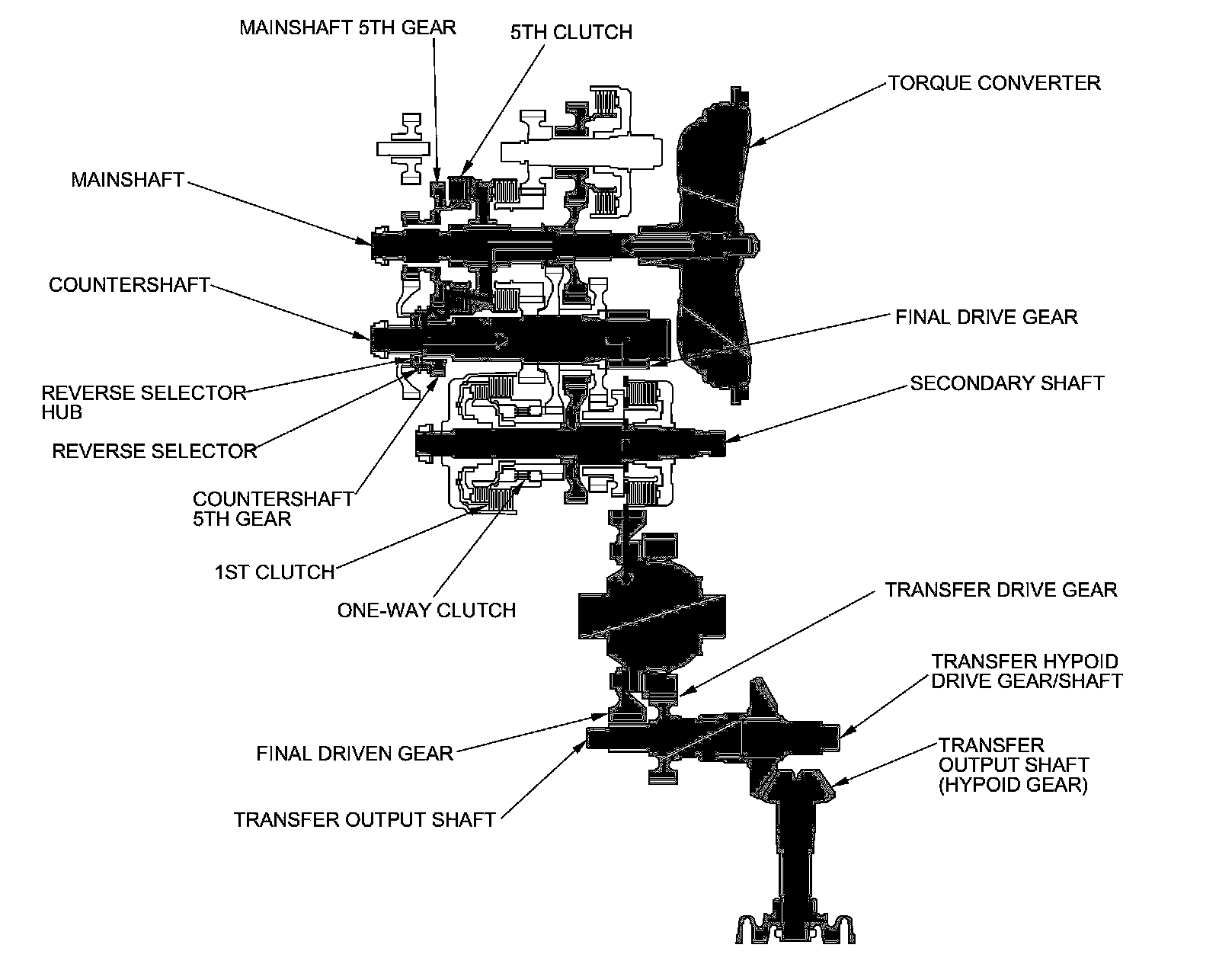 MAINSHAFT 5TH GEAR

5TH CLUTCH

TORQUE CONVERTER

MAINSHAFT

COUNTERSHAFT

FINAL DRIVE GEAR

REVERSE SELECTOR HUB

SECONDARY SHAFT

REVERSE SELECTOR

COUNTERSHAFT 5TH GEAR

1ST CLUTCH

ONE-WAY CLUTCH

TRANSFER DRIVE GEAR

TRANSFER HYPOID DRIVE GEAR/SHAFT

FINAL DRIVEN GEAR

TRANSFER OUTPUT SHAFT (HYPOID GEAR)

TRANSFER OUTPUT SHAFT