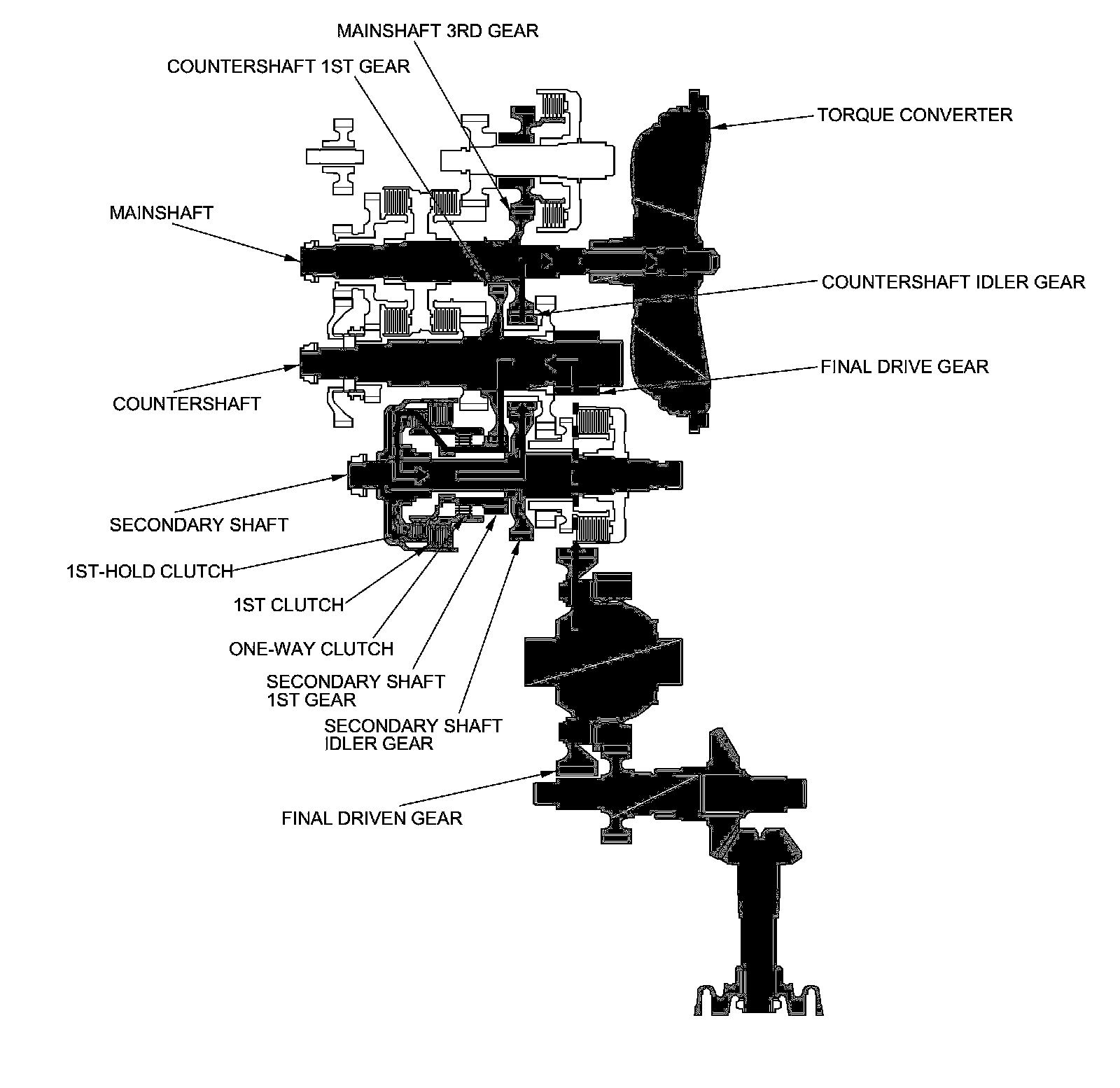 MAINSHAFT 3RD GEAR

COUNTERSHAFT 1ST GEAR

TORQUE CONVERTER

MAINSHAFT

COUNTERSHAFT IDLER GEAR

FINAL DRIVE GEAR

COUNTERSHAFT

SECONDARY SHAFT

1ST-HOLD CLUTCH

1ST CLUTCH

ONE-WAY CLUTCH

SECONDARY SHAFT 1ST GEAR

SECONDARY SHAFT IDLER GEAR

FINAL DRIVEN GEAR