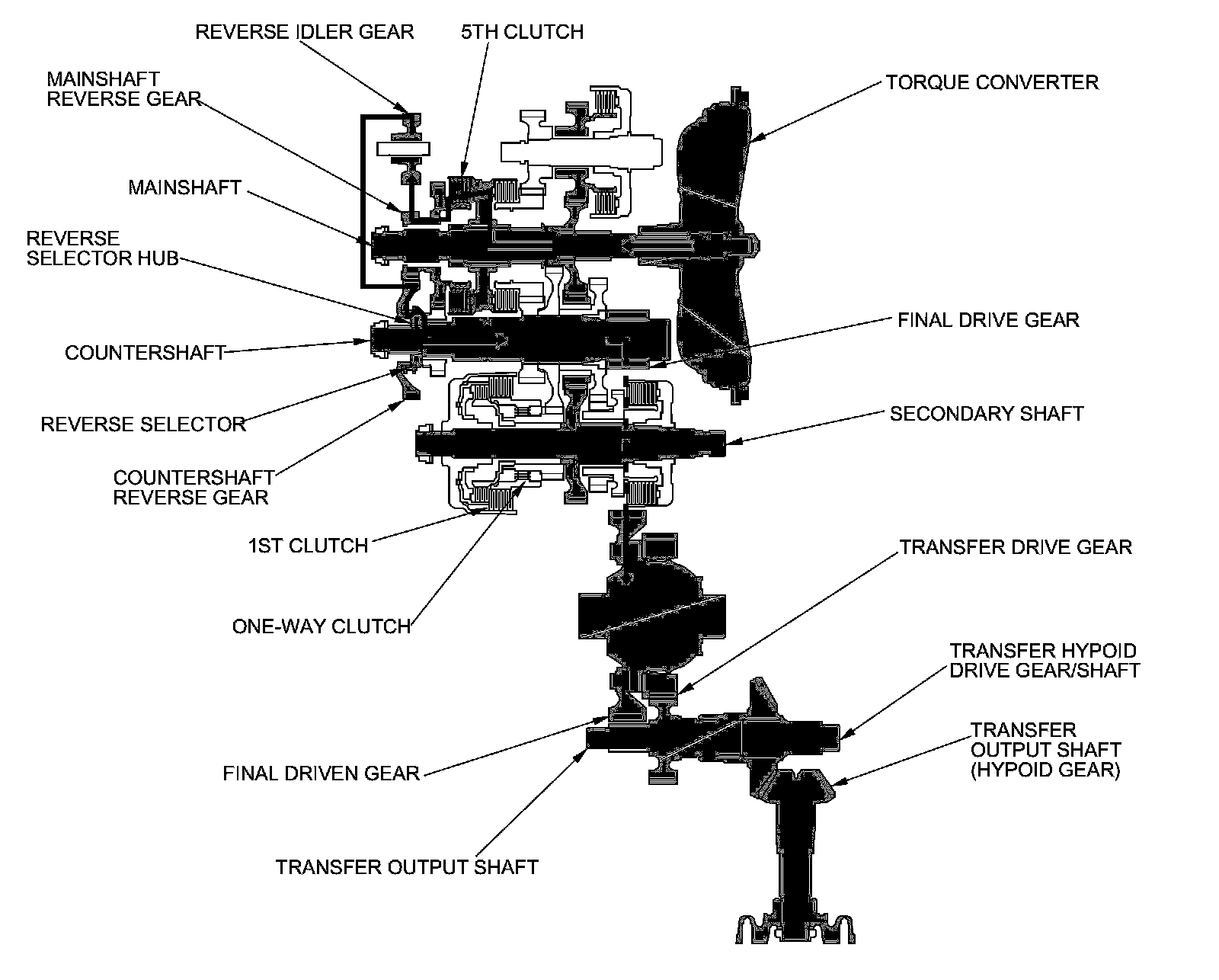 REVERSE IDLER GEAR

5TH CLUTCH

MAINSHAFT
REVERSE GEAR

TORQUE CONVERTER

MAINSHAFT

REVERSE
SELECTOR HUB

FINAL DRIVE GEAR

COUNTERSHAFT

REVERSE SELECTOR

SECONDARY SHAFT

COUNTERSHAFT
REVERSE GEAR

1ST CLUTCH

TRANSFER DRIVE GEAR

ONE-WAY CLUTCH

TRANSFER HYPOID
DRIVE GEAR/SHAFT

TRANSFER
OUTPUT SHAFT
(HYPOID GEAR)

FINAL DRIVEN GEAR

TRANSFER OUTPUT SHAFT