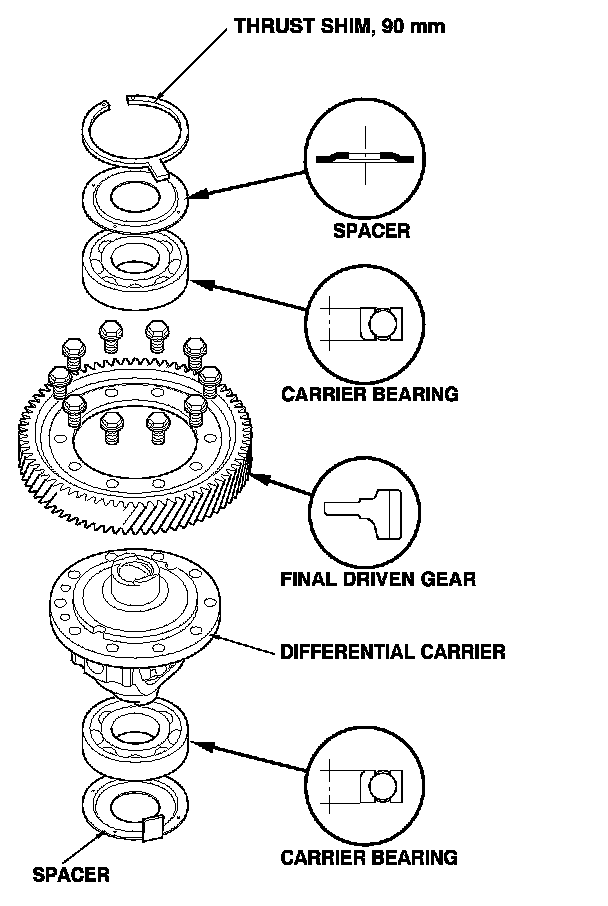 THRUST SHIM, 90 mm

SPACER

CARRIER BEARING

FINAL DRIVEN GEAR

DIFFERENTIAL CARRIER

CARRIER BEARING

SPACER