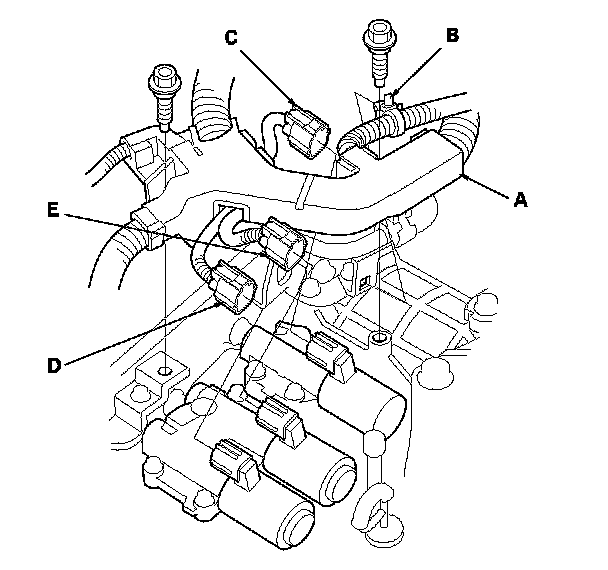 C
B
A
E
D