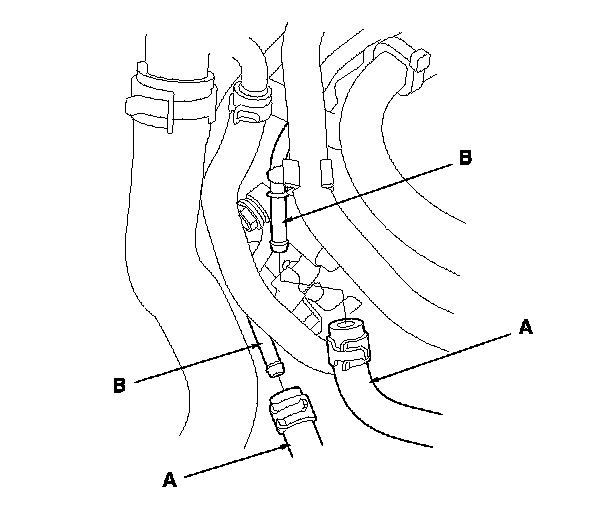 B
A
B
A