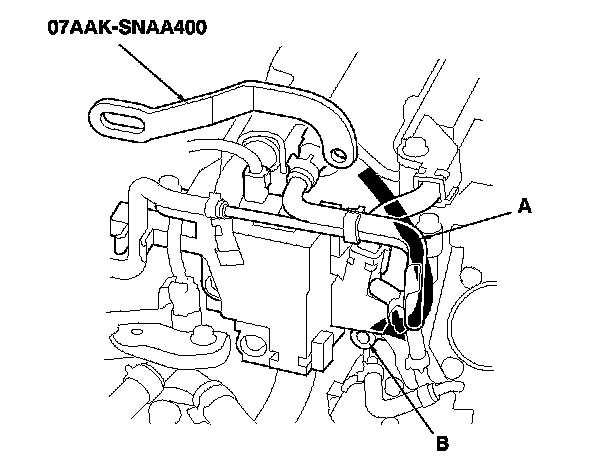 07AAK-SNAA400

A

B