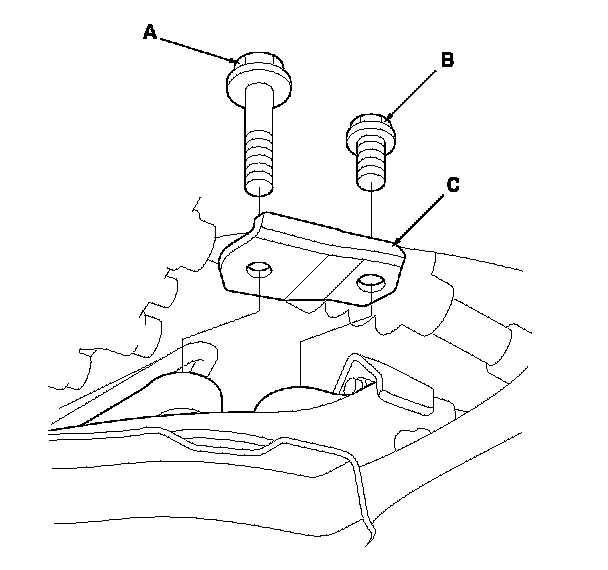 A
B
C