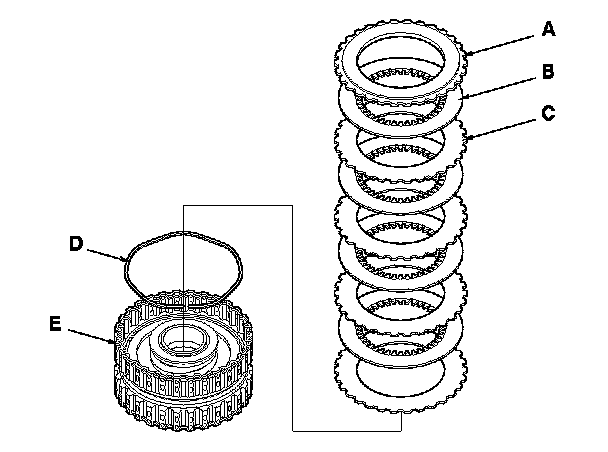 A
B
C
D
E