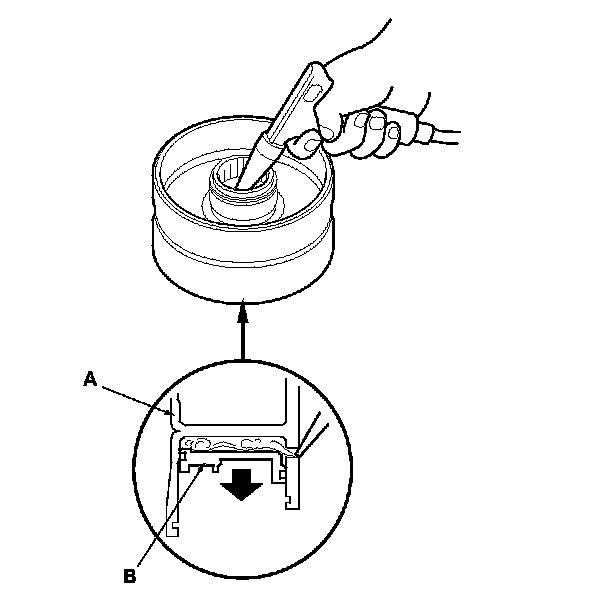 A

B