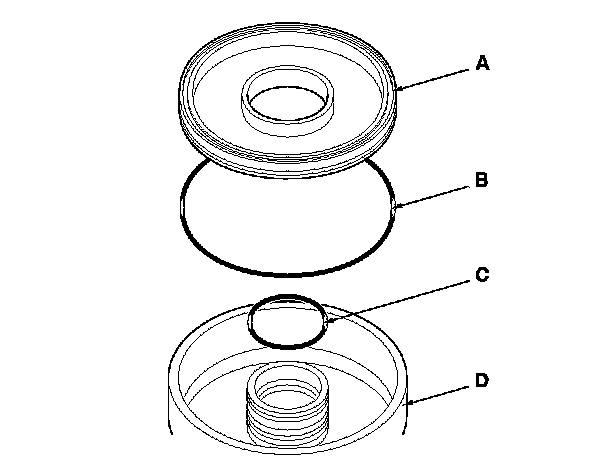 A
B
C
D