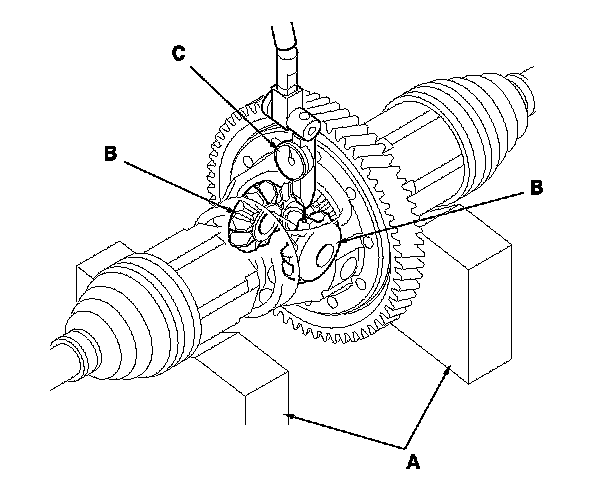 C
B
B
A