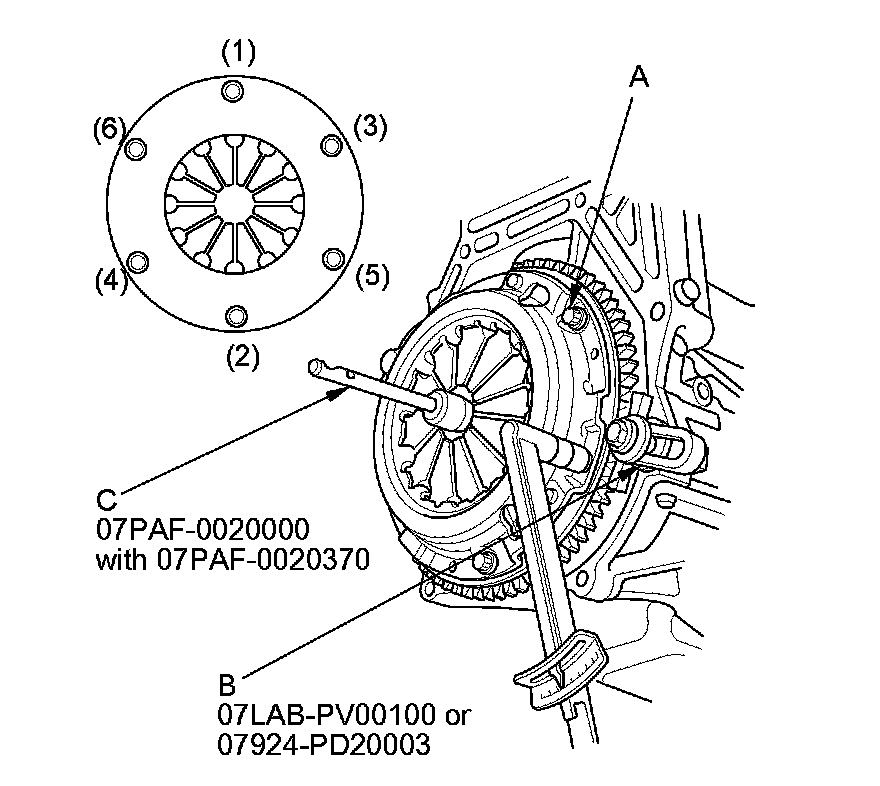 (1)
(6)
(3)
(4)
(5)
(2)
A
C
07PAF-0020000
with 07PAF-0020370
B
07LAB-PV00100 or
07924-PD20003