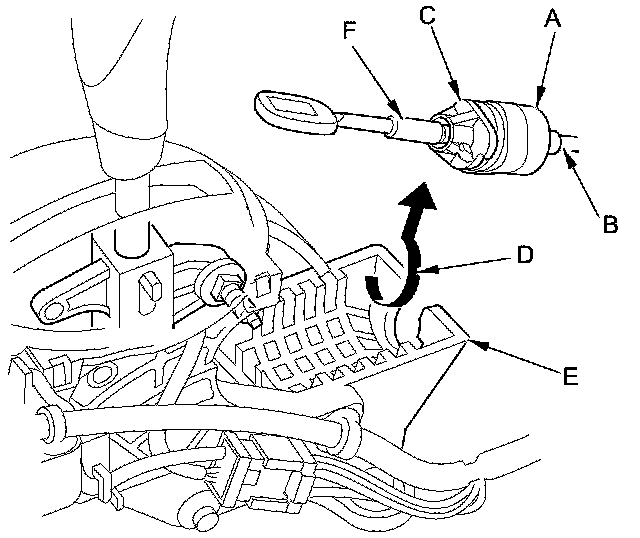 F
C
A
B
D
E