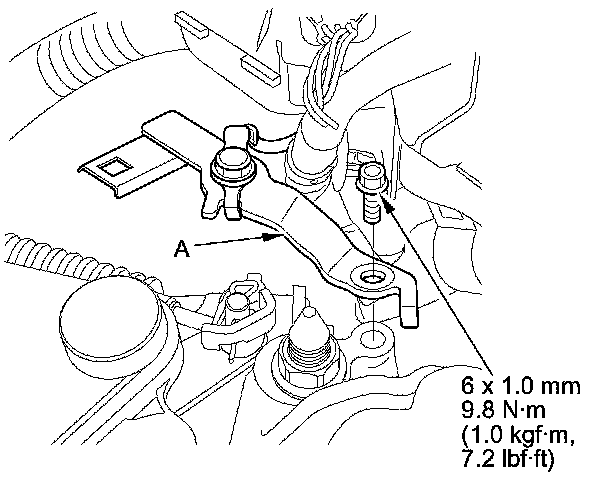 A

6 x 1.0 mm
9.8 N·m
(1.0 kgf·m,
7.2 lbf·ft)