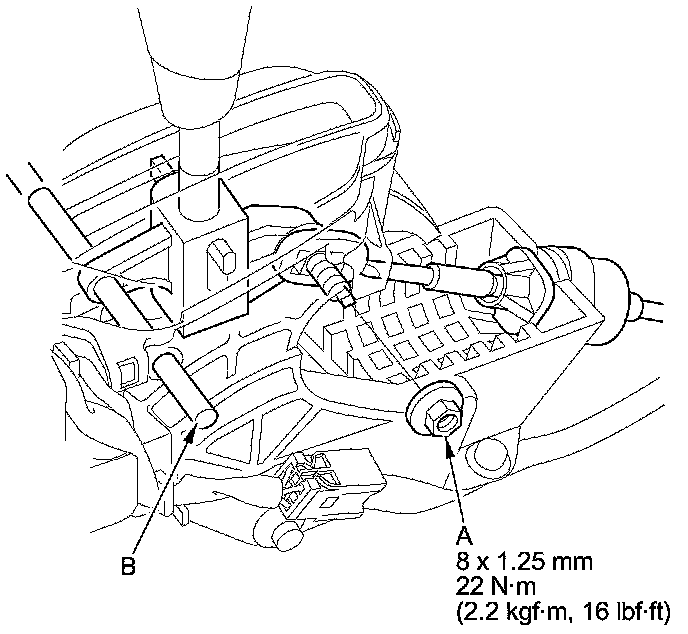 B

A
8 x 1.25 mm
22 N·m
(2.2 kgf·m, 16 lbf·ft)