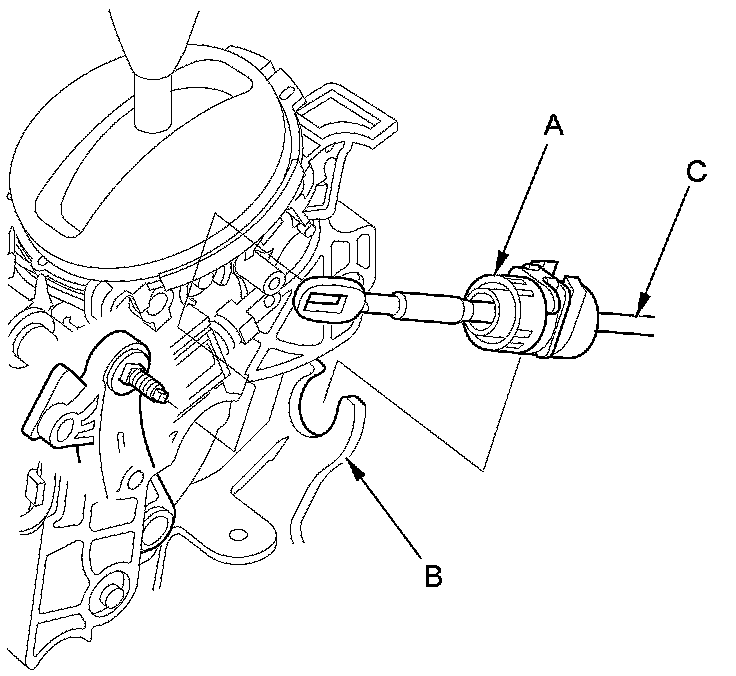 A

C

B